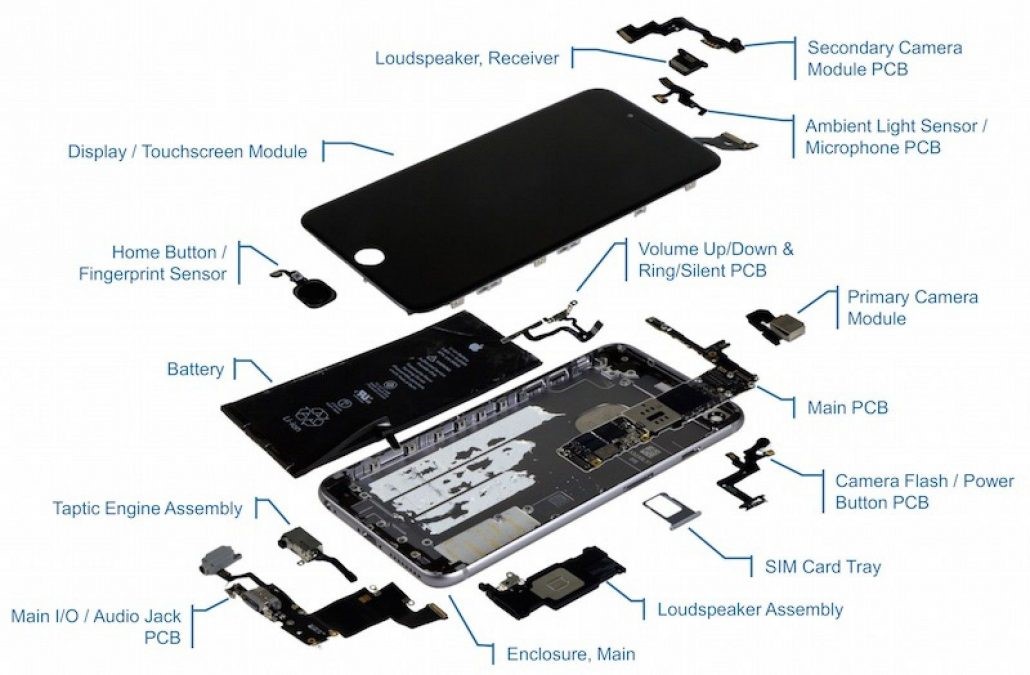 Loudspeaker, Receiver

Secondary Camera Module PCB

Ambient Light Sensor / Microphone PCB

Display / Touchscreen Module

Home Button / Fingerprint Sensor

Volume Up/Down & Ring/Silent PCB

Primary Camera Module

Battery

Main PCB

Camera Flash / Power Button PCB

Taptic Engine Assembly

SIM Card Tray

Main I/O / Audio Jack PCB

Loudspeaker Assembly

Enclosure, Main